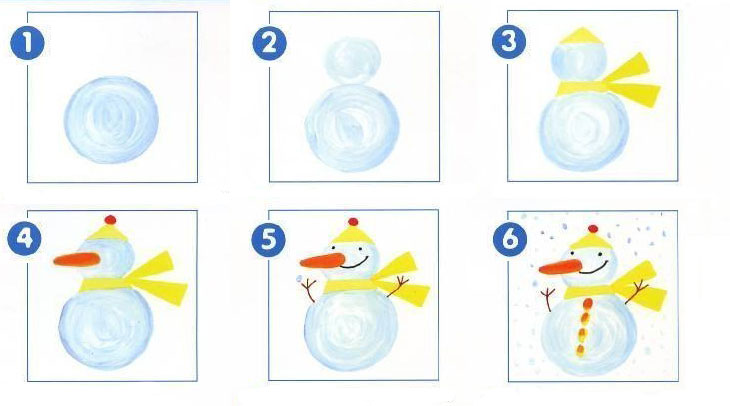 1

2

3

4

5

6